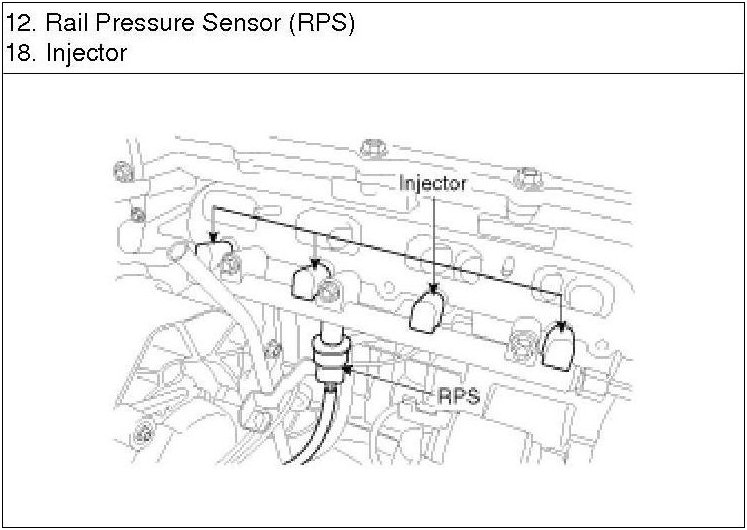 12. Rail Pressure Sensor (RPS)
18. Injector

Injector

RPS