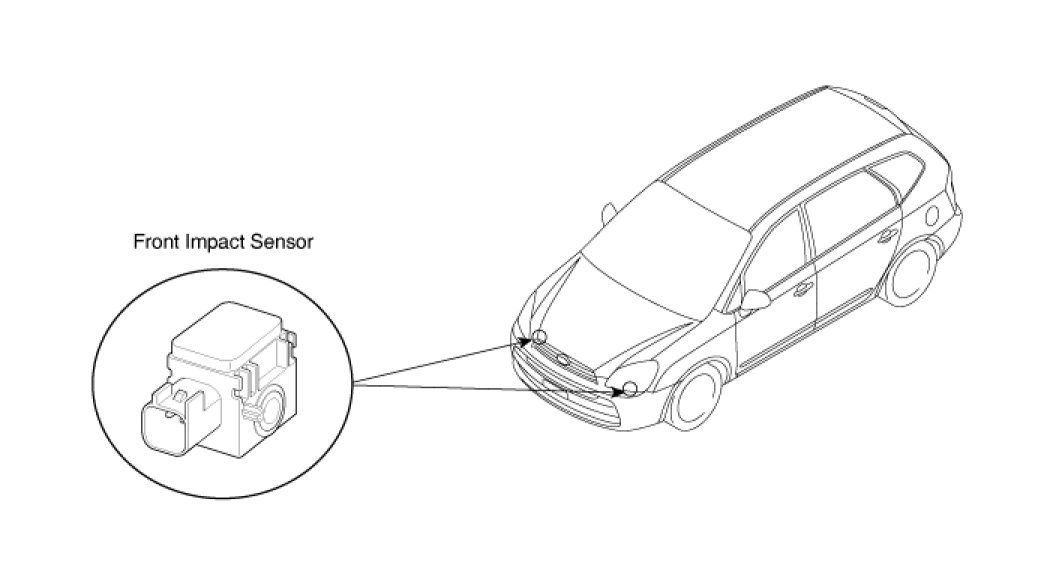 Front Impact Sensor