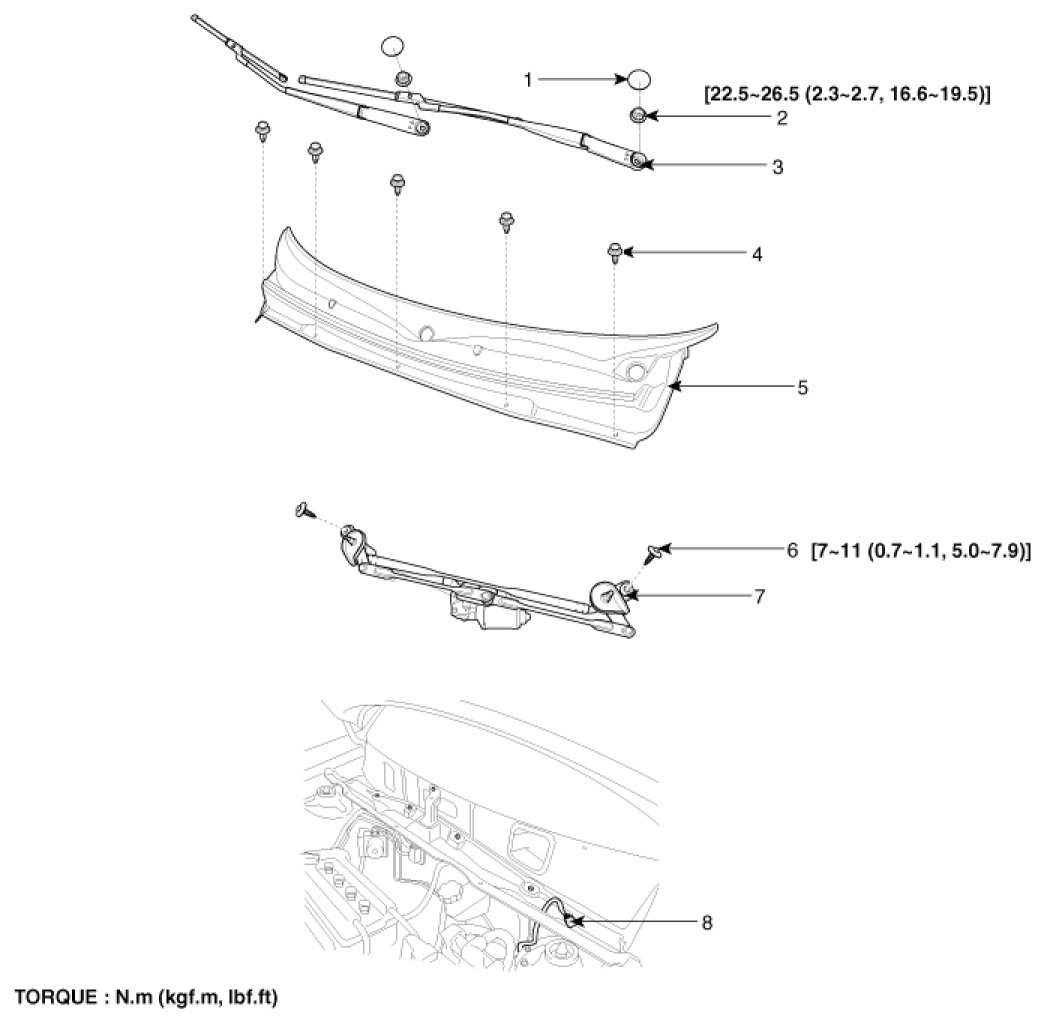 1
[22.5~26.5 (2.3~2.7, 16.6~19.5)]
2
3
4
5
6 [7~11 (0.7~1.1, 5.0~7.9)]
7
8
TORQUE : N.m (kgf.m, lbf.ft)