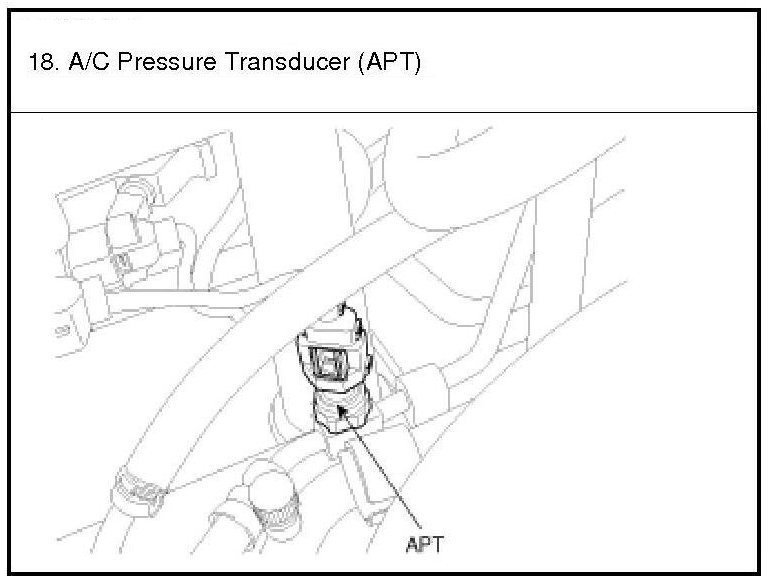 18. A/C Pressure Transducer (APT)

APT