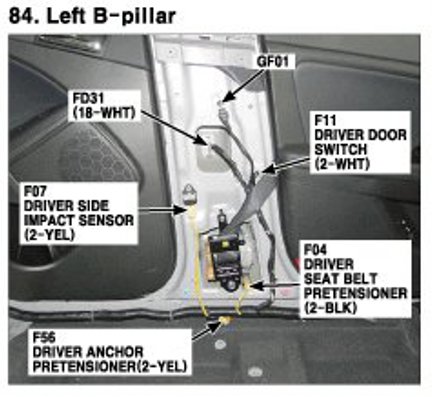 84. Left B-pillar

GF01

FD31
(18-WHT)

F11
DRIVER DOOR
SWITCH
(2-WHT)

F07
DRIVER SIDE
IMPACT SENSOR
(2-YEL)

F04
DRIVER
SEAT BELT
PRETENSIONER
(2-BLK)

F56
DRIVER ANCHOR
PRETENSIONER(2-YEL)