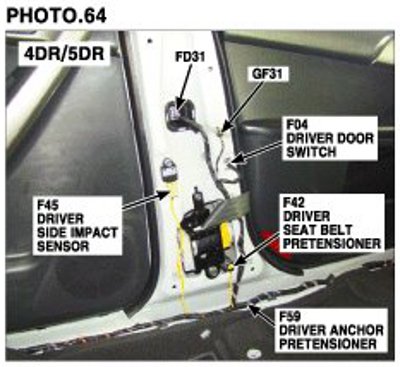 PHOTO.64

4DR/5DR

FD31

GF31

F04
DRIVER DOOR
SWITCH

F45
DRIVER
SIDE IMPACT
SENSOR

F42
DRIVER
SEAT BELT
PRETENSIONER

F59
DRIVER ANCHOR
PRETENSIONER