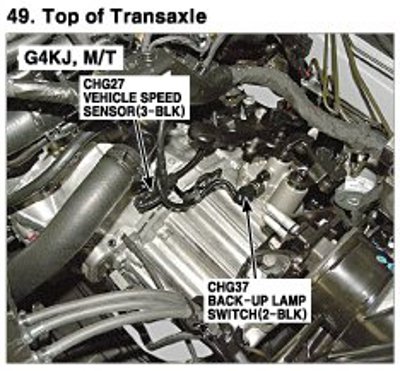 49. Top of Transaxle

G4KJ, M/T

CHG27
VEHICLE SPEED
SENSOR(3-BLK)

CHG37
BACK-UP LAMP
SWITCH(2-BLK)