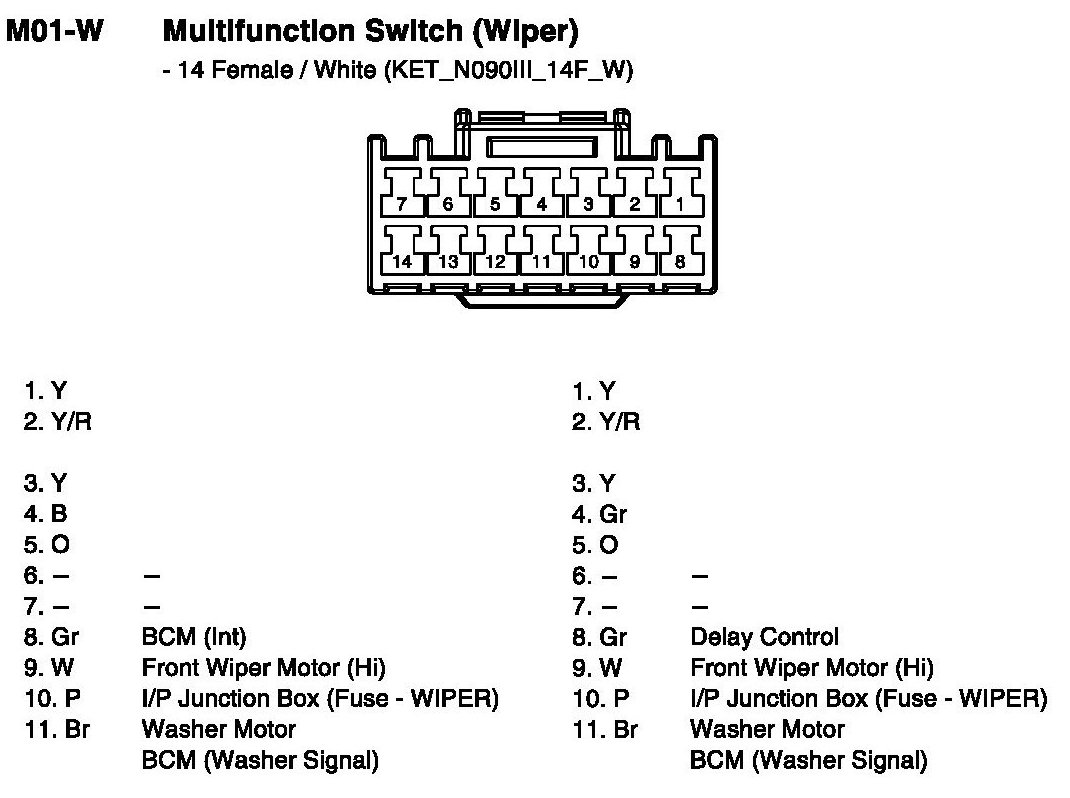 M01-W Multifunction Switch (Wiper)

- 14 Female / White (KET_N090III_14F_W)

7 6 5 4 3 2 1
14 13 12 11 10 9 8

1. Y
2. Y/R

3. Y
4. B
5. O
6. – –
7. – –
8. Gr BCM (Int)
9. W Front Wiper Motor (Hi)
10. P I/P Junction Box (Fuse - WIPER)
11. Br Washer Motor
BCM (Washer Signal)

1. Y
2. Y/R

3. Y
4. Gr
5. O
6. – –
7. – –
8. Gr Delay Control
9. W Front Wiper Motor (Hi)
10. P I/P Junction Box (Fuse - WIPER)
11. Br Washer Motor
BCM (Washer Signal)