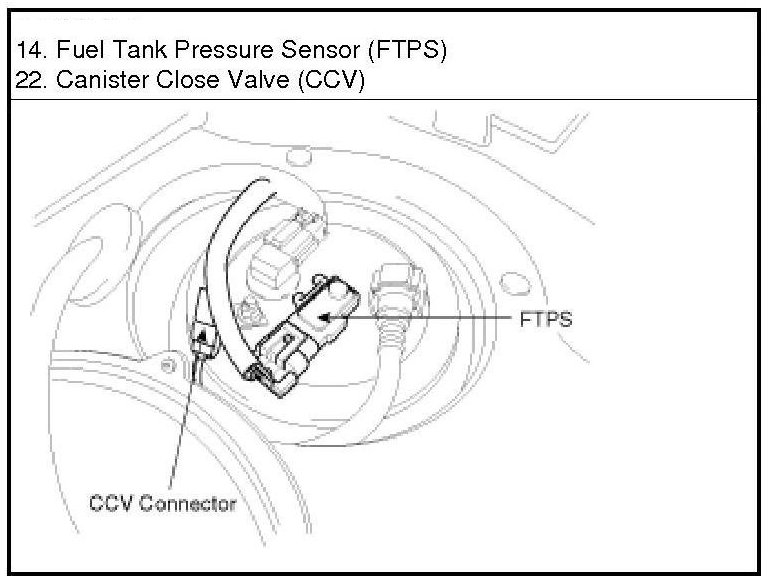 14. Fuel Tank Pressure Sensor (FTPS)
22. Canister Close Valve (CCV)

FTPS

CCV Connector