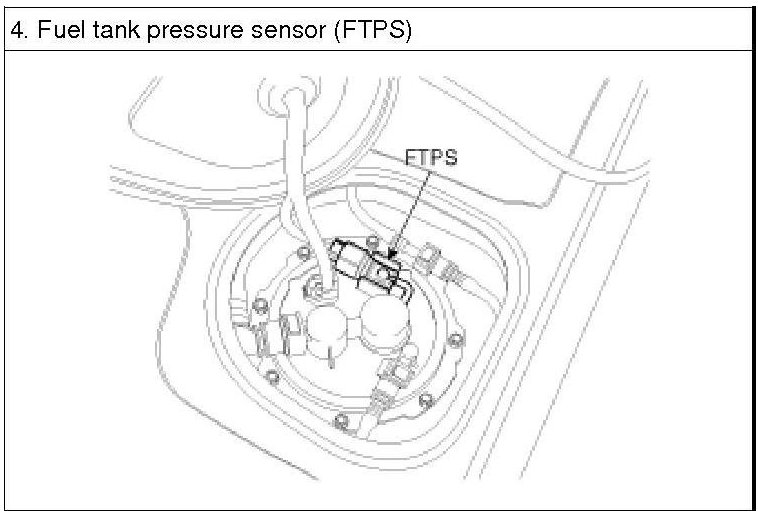 4. Fuel tank pressure sensor (FTPS)

FTPS