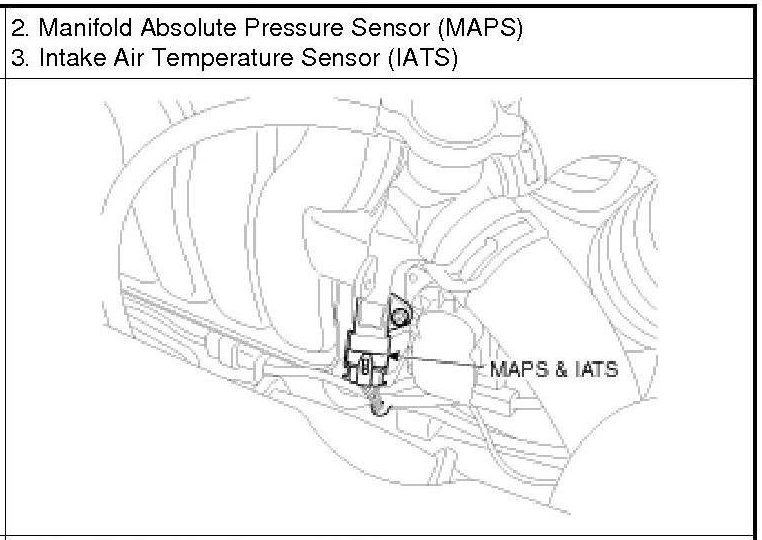 2. Manifold Absolute Pressure Sensor (MAPS)
3. Intake Air Temperature Sensor (IATS)

MAPS & IATS