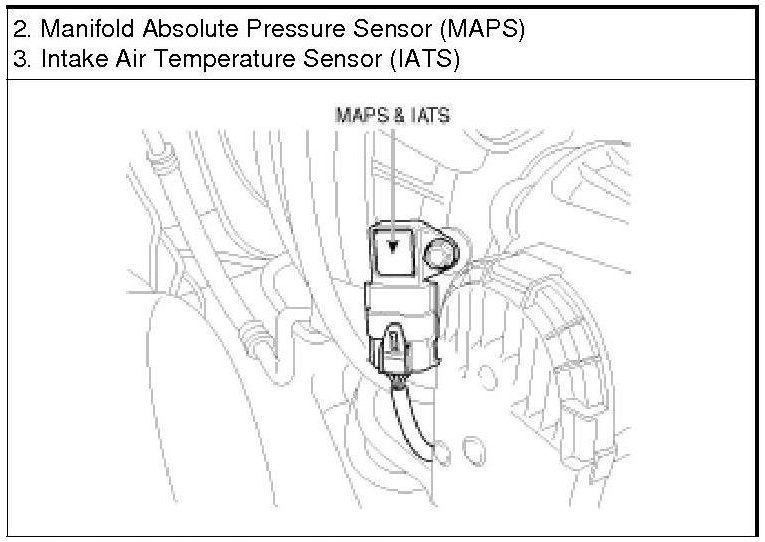 2. Manifold Absolute Pressure Sensor (MAPS)
3. Intake Air Temperature Sensor (IATS)

MAPS & IATS