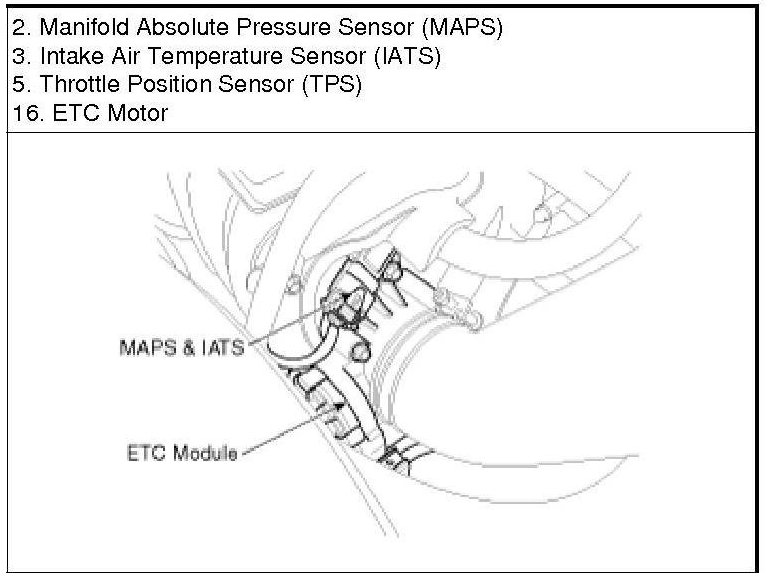 2. Manifold Absolute Pressure Sensor (MAPS)
3. Intake Air Temperature Sensor (IATS)
5. Throttle Position Sensor (TPS)
16. ETC Motor

MAPS & IATS

ETC Module