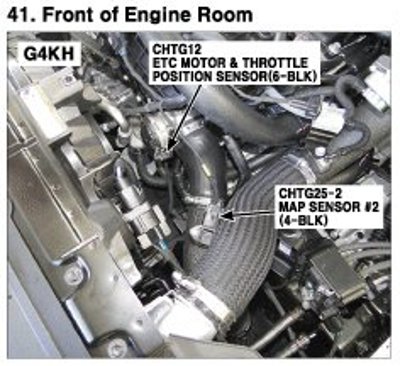 41. Front of Engine Room

G4KH

CHTG12
ETC MOTOR & THROTTLE POSITION SENSOR(6-BLK)

CHTG25-2
MAP SENSOR #2
(4-BLK)