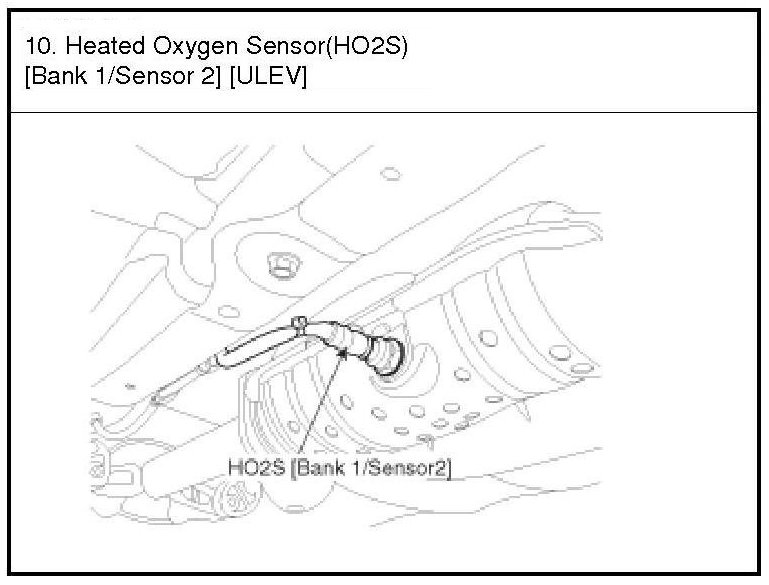 10. Heated Oxygen Sensor(HO2S)
[Bank 1/Sensor 2] [ULEV]

HO2S [Bank 1/Sensor2]