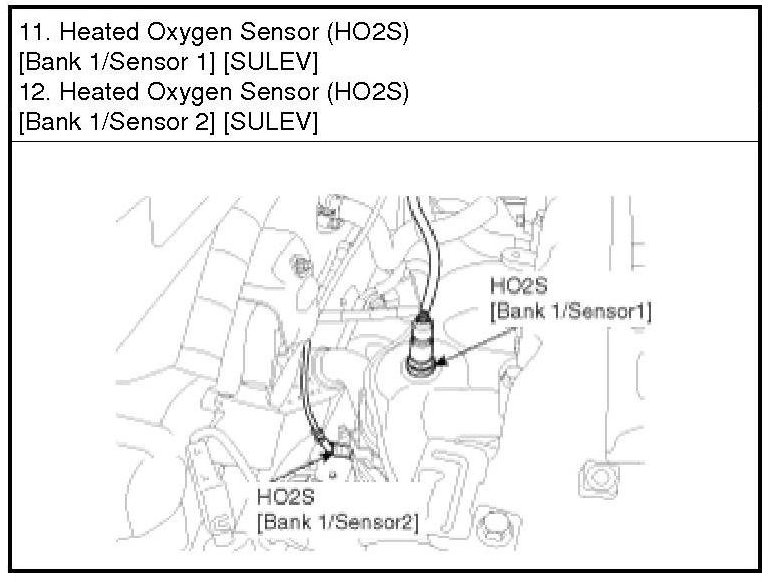 11. Heated Oxygen Sensor (HO2S)
[Bank 1/Sensor 1] [SULEV]
12. Heated Oxygen Sensor (HO2S)
[Bank 1/Sensor 2] [SULEV]

HO2S
[Bank 1/Sensor1]

HO2S
[Bank 1/Sensor2]