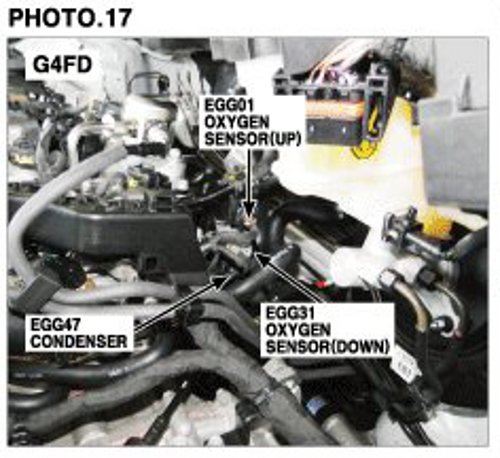 PHOTO.17

G4FD

EGG01
OXYGEN
SENSOR(UP)

EGG47
CONDENSER

EGG31
OXYGEN
SENSOR(DOWN)