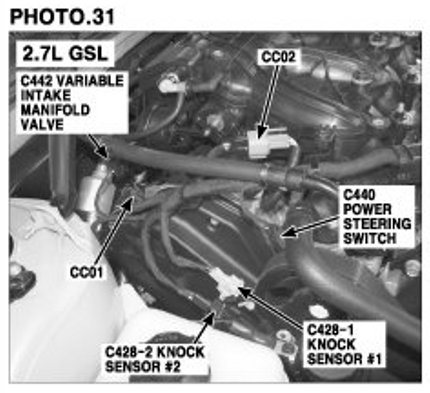 PHOTO.31

2.7L GSL

C442 VARIABLE INTAKE MANIFOLD VALVE

CC02

C440 POWER STEERING SWITCH

CC01

C428-1 KNOCK SENSOR #1

C428-2 KNOCK SENSOR #2