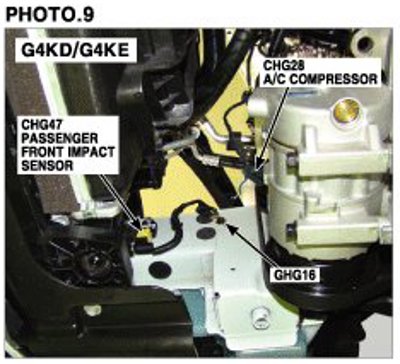 PHOTO.9

G4KD/G4KE

CHG28
A/C COMPRESSOR

CHG47
PASSENGER
FRONT IMPACT
SENSOR

GHG16