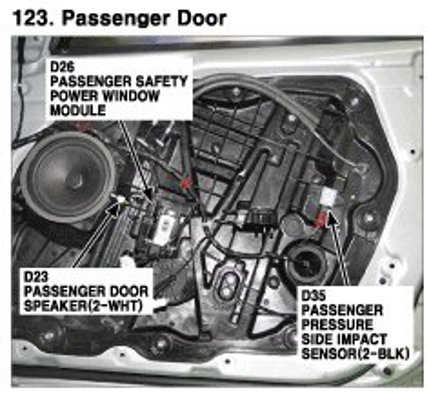 123. Passenger Door

D26
PASSENGER SAFETY
POWER WINDOW
MODULE

D23
PASSENGER DOOR
SPEAKER(2-WHT)

D35
PASSENGER
PRESSURE
SIDE IMPACT
SENSOR(2-BLK)