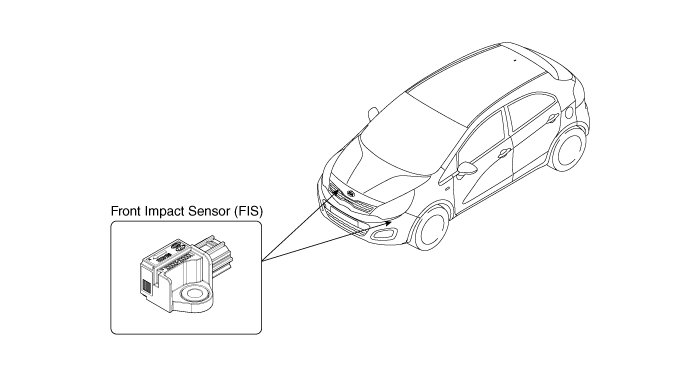 Front Impact Sensor (FIS)