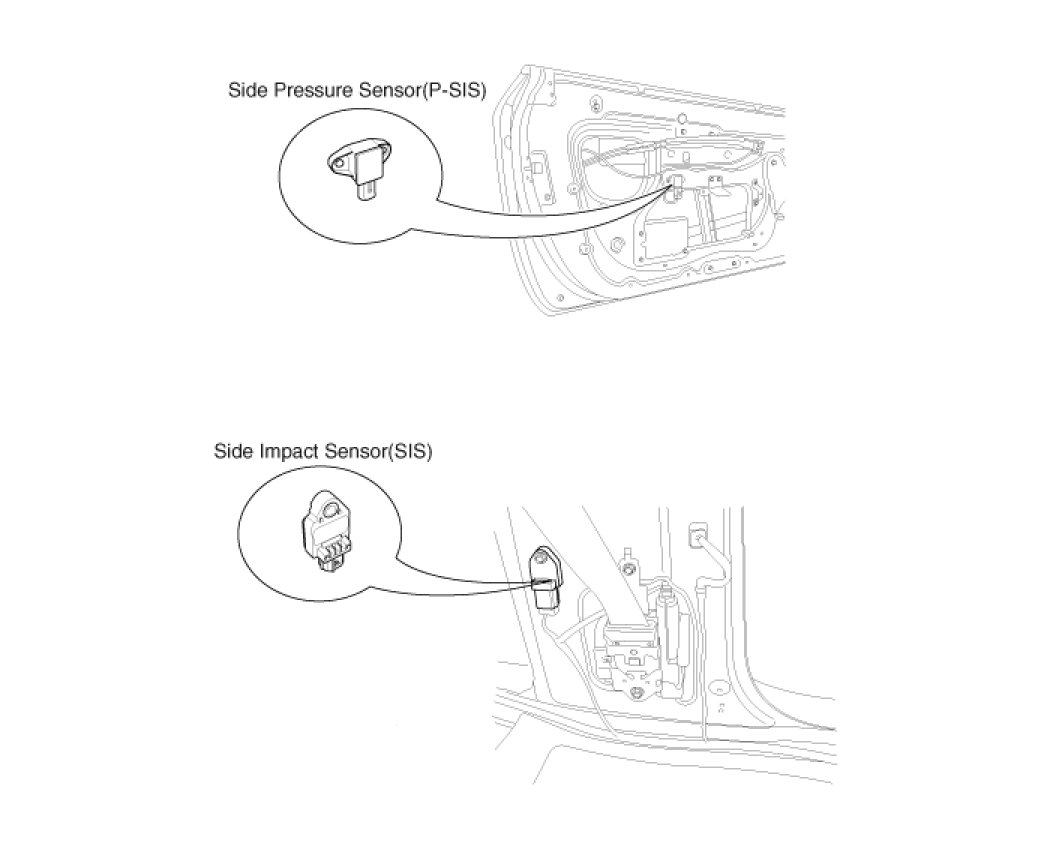 Side Pressure Sensor(P-SIS)

Side Impact Sensor(SIS)