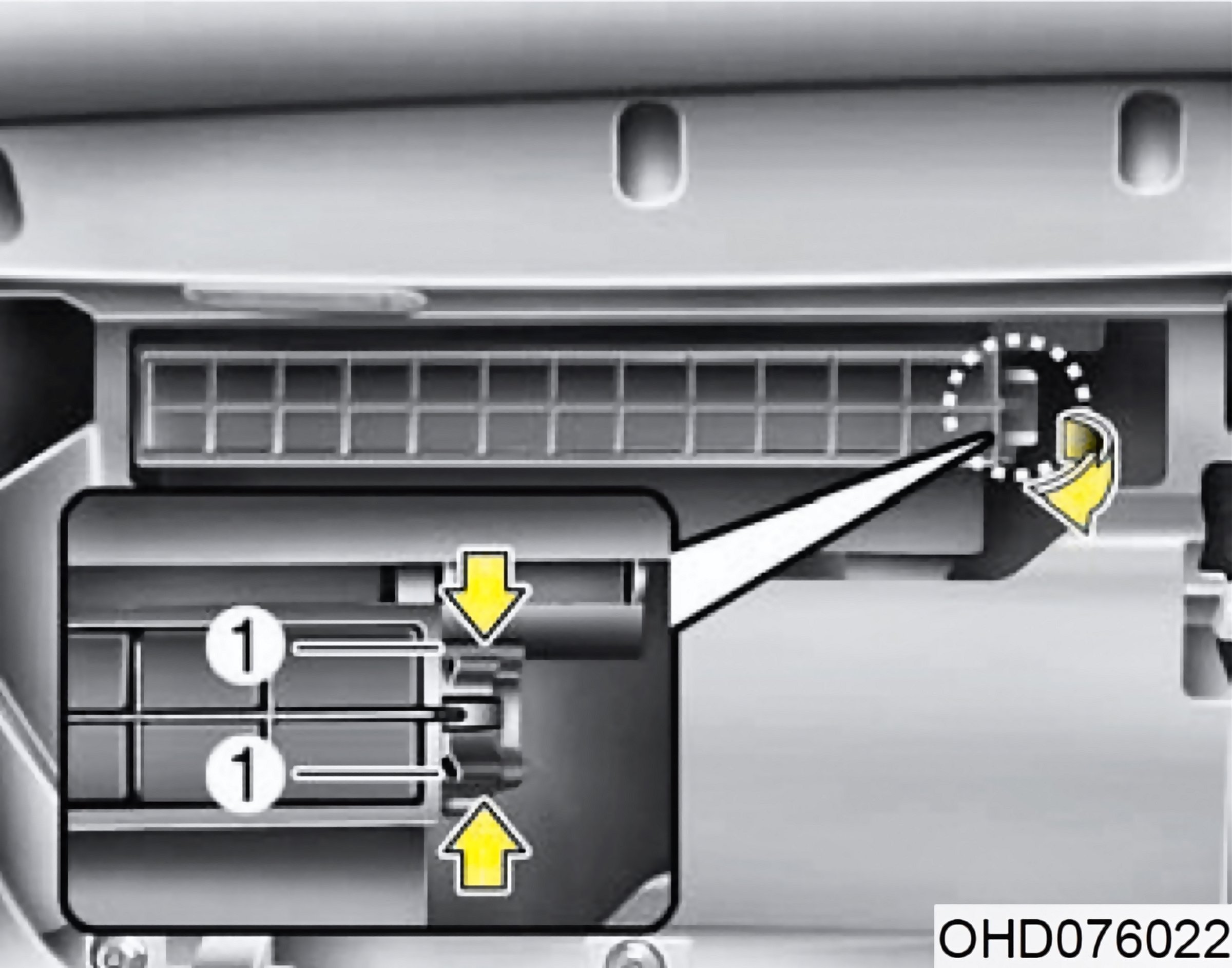 1
1
OHD076022