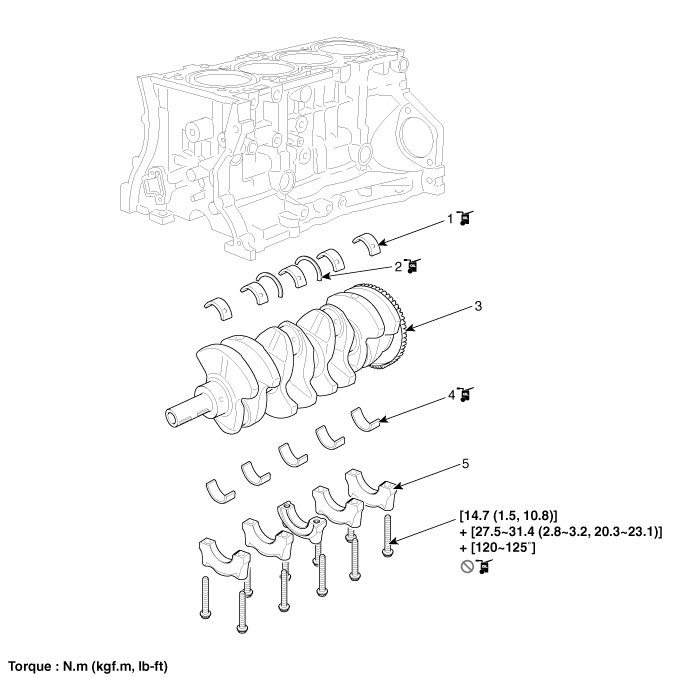 1

2

3

4

5

[14.7 (1.5, 10.8)]
+ [27.5~31.4 (2.8~3.2, 20.3~23.1)]
+ [120~125°]

Torque : N.m (kgf.m, lb-ft)