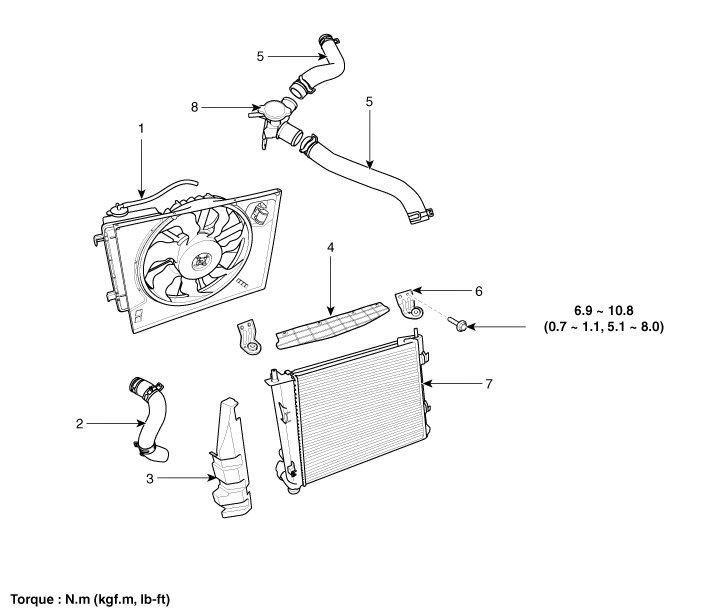 5

8

5

1

4

6

6.9 ~ 10.8
(0.7 ~ 1.1, 5.1 ~ 8.0)

7

2

3

Torque : N.m (kgf.m, lb-ft)