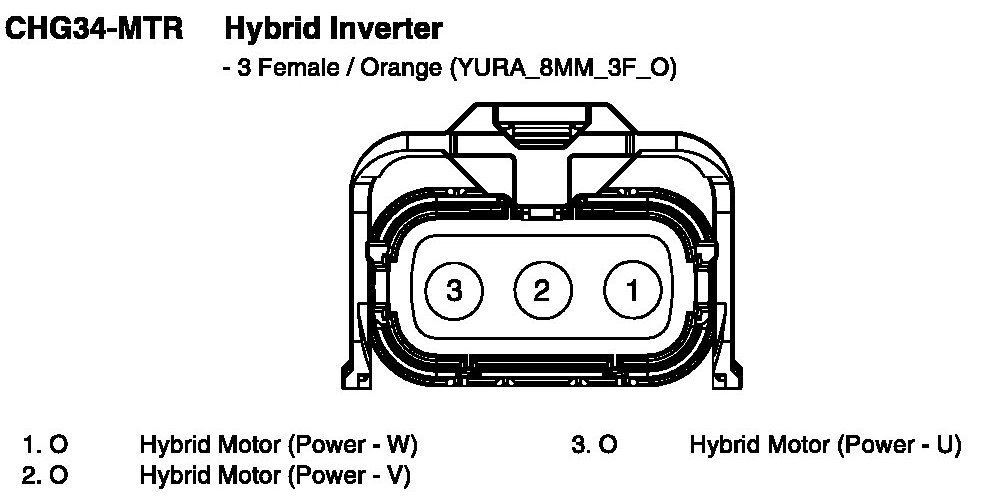 CHG34-MTR Hybrid Inverter
- 3 Female / Orange (YURA_8MM_3F_O)

3 2 1

1. O Hybrid Motor (Power - W)
2. O Hybrid Motor (Power - V)
3. O Hybrid Motor (Power - U)