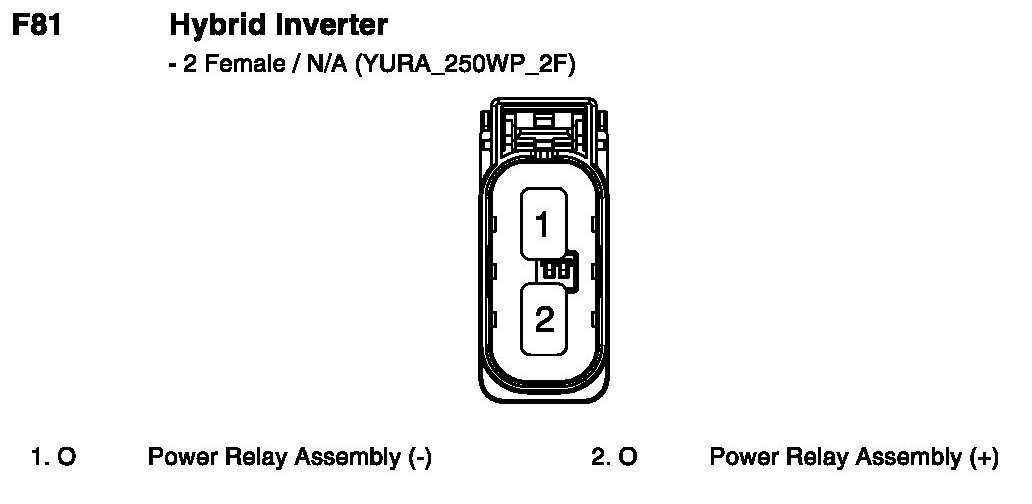 F81 Hybrid Inverter

- 2 Female / N/A (YURA_250WP_2F)

1

2

1. O Power Relay Assembly (-)

2. O Power Relay Assembly (+)