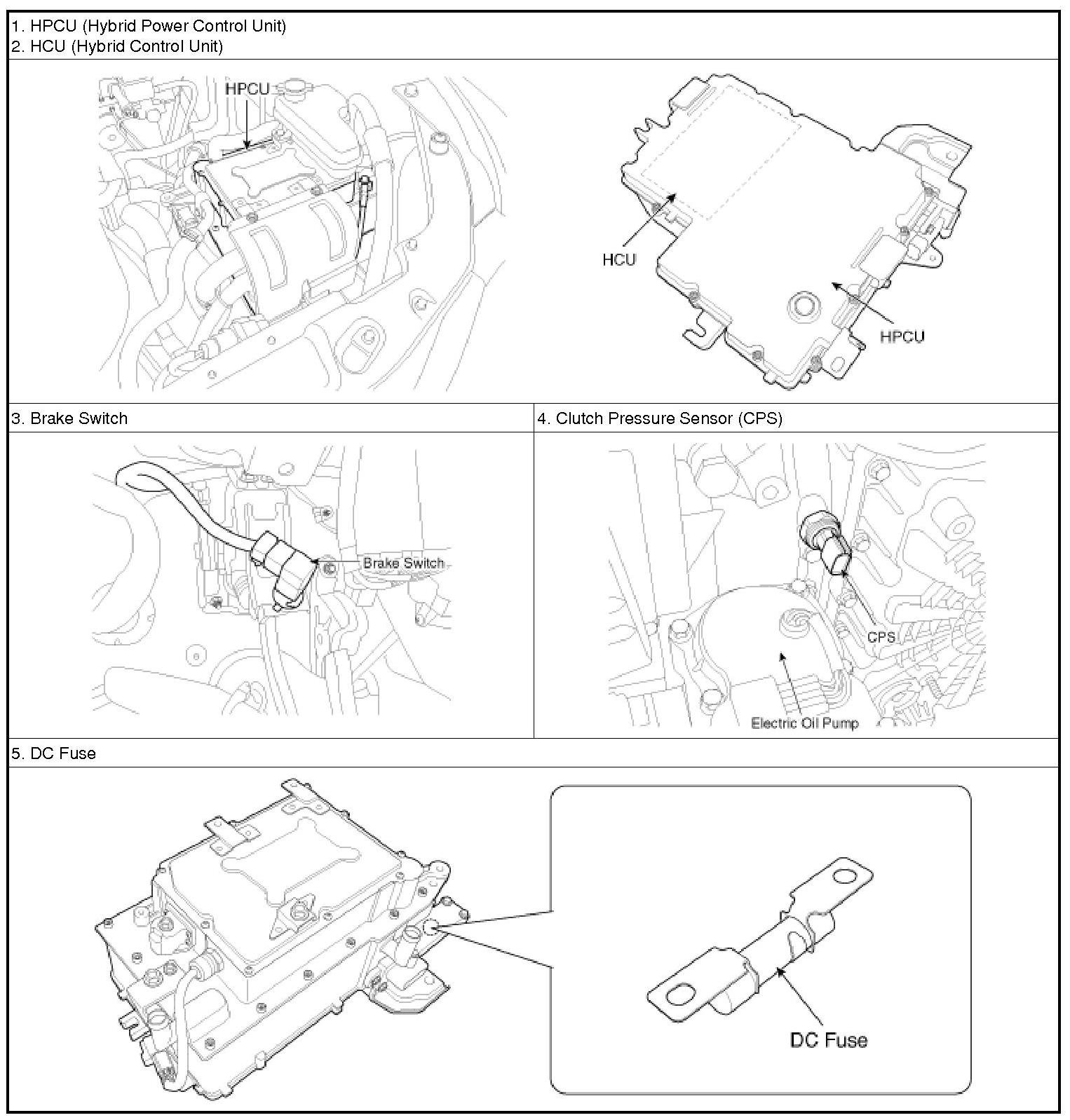 1. HPCU (Hybrid Power Control Unit)
2. HCU (Hybrid Control Unit)

HPCU

HCU

HPCU

3. Brake Switch

Brake Switch

4. Clutch Pressure Sensor (CPS)

CPS

Electric Oil Pump

5. DC Fuse

DC Fuse