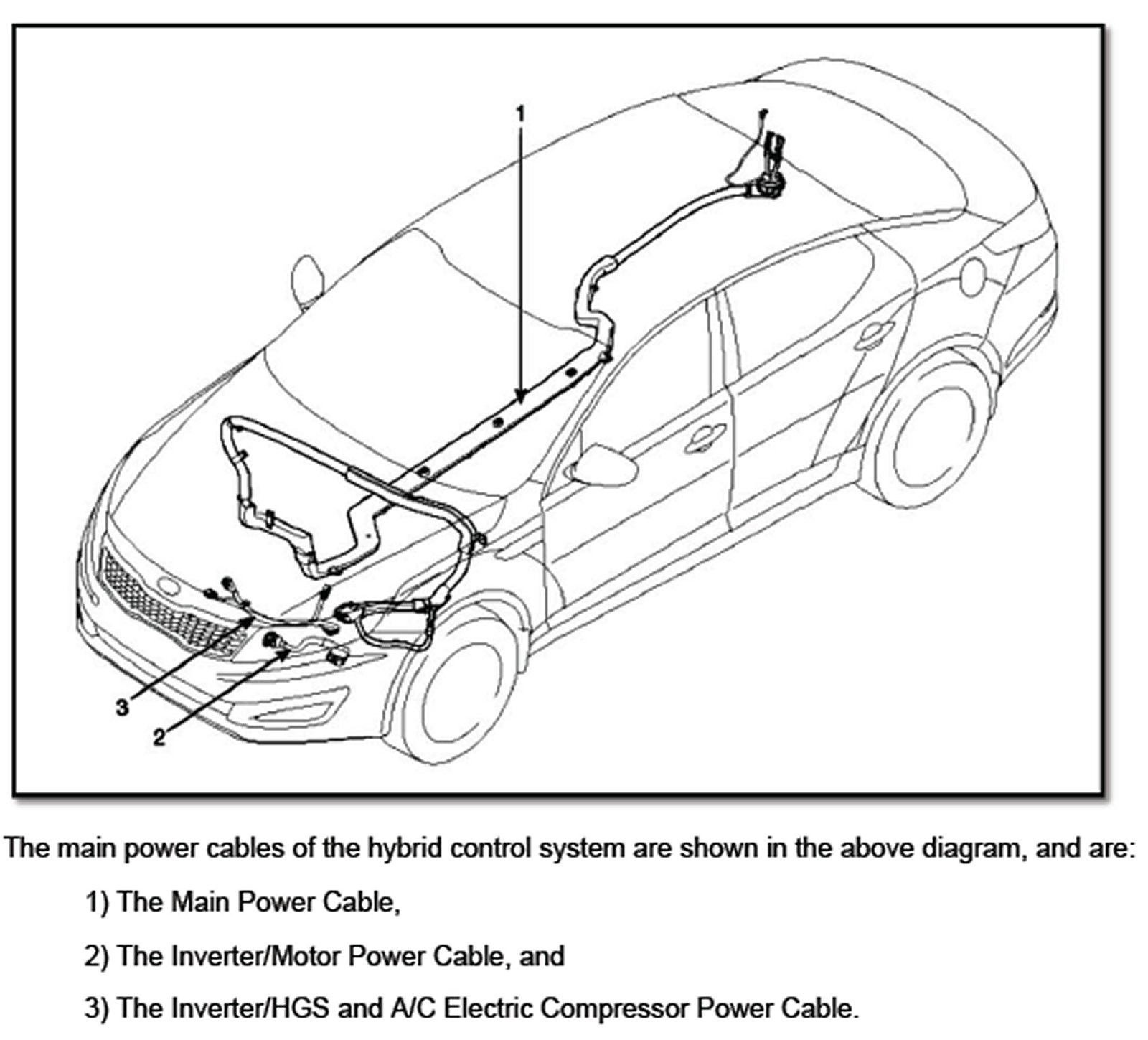 1

3

2

The main power cables of the hybrid control system are shown in the above diagram, and are:

1) The Main Power Cable,

2) The Inverter/Motor Power Cable, and

3) The Inverter/HGS and A/C Electric Compressor Power Cable.