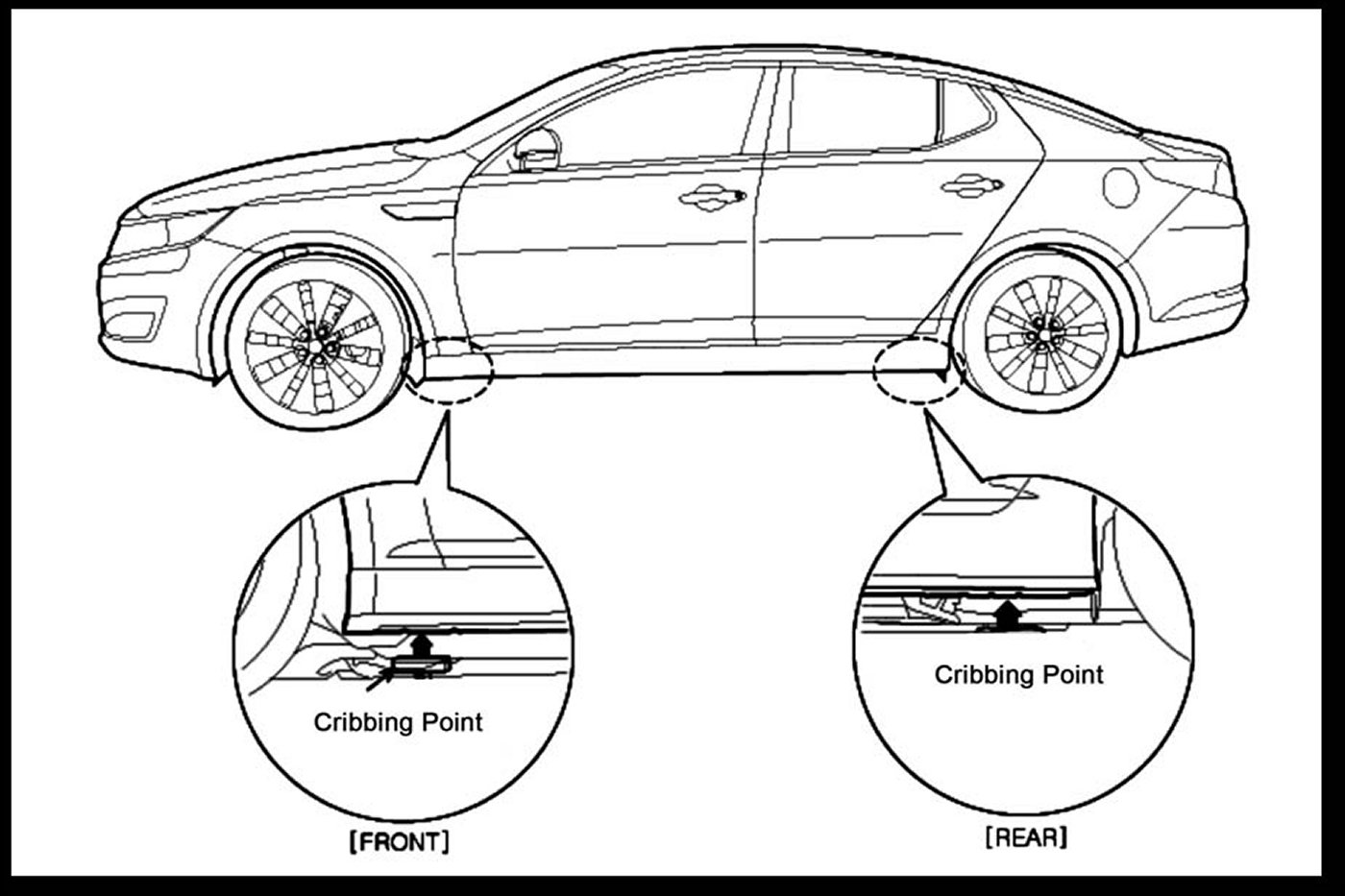 Cribbing Point

[FRONT]

Cribbing Point

[REAR]