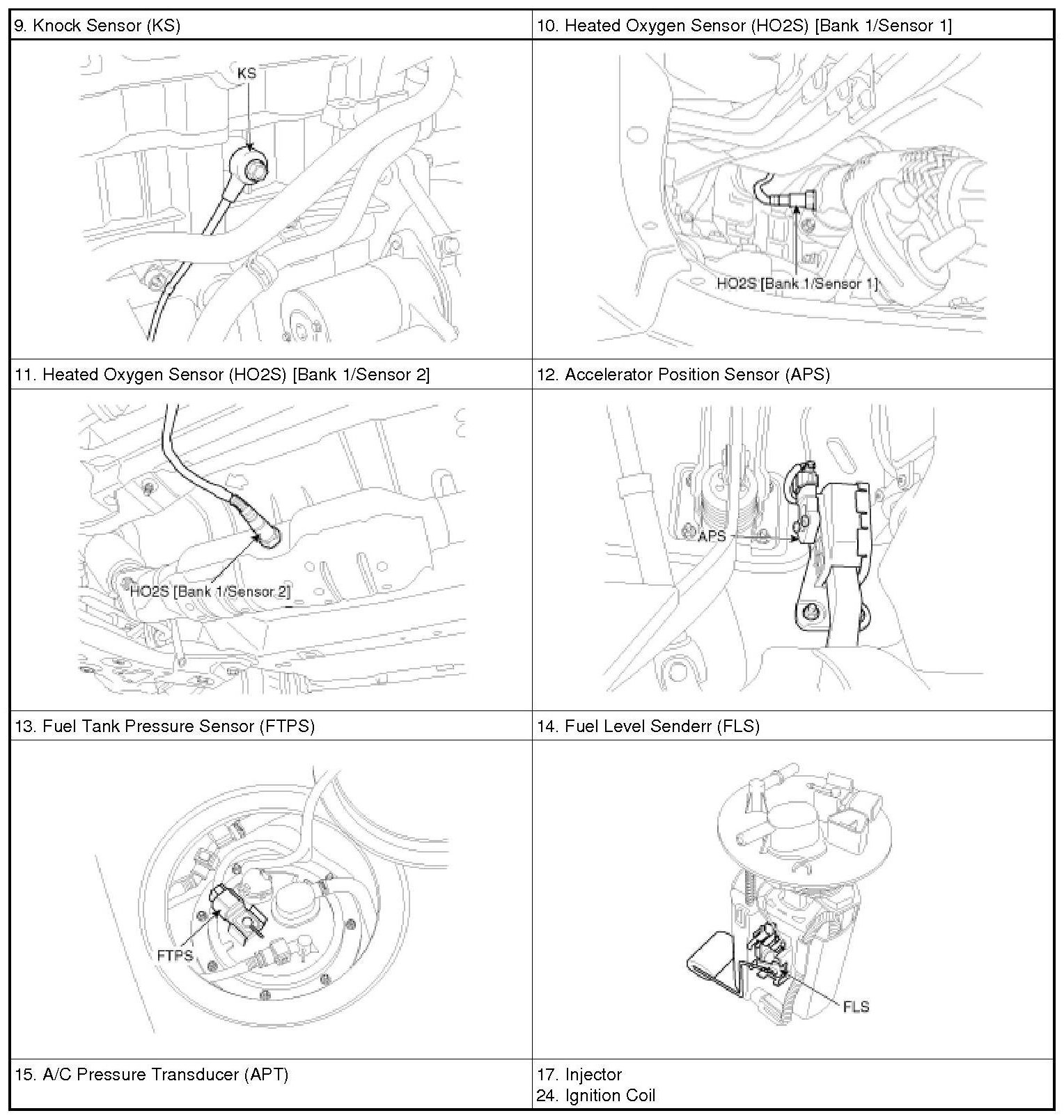 | 9. Knock Sensor (KS) | 10. Heated Oxygen Sensor (HO2S) [Bank 1/Sensor 1] |
|---|---|
| KS | HO2S [Bank 1/Sensor 1] |
| 11. Heated Oxygen Sensor (HO2S) [Bank 1/Sensor 2] | 12. Accelerator Position Sensor (APS) |
| HO2S [Bank 1/Sensor 2] | APS |
| 13. Fuel Tank Pressure Sensor (FTPS) | 14. Fuel Level Senderr (FLS) |
| FTPS | FLS |
| 15. A/C Pressure Transducer (APT) | 17. Injector 24. Ignition Coil |