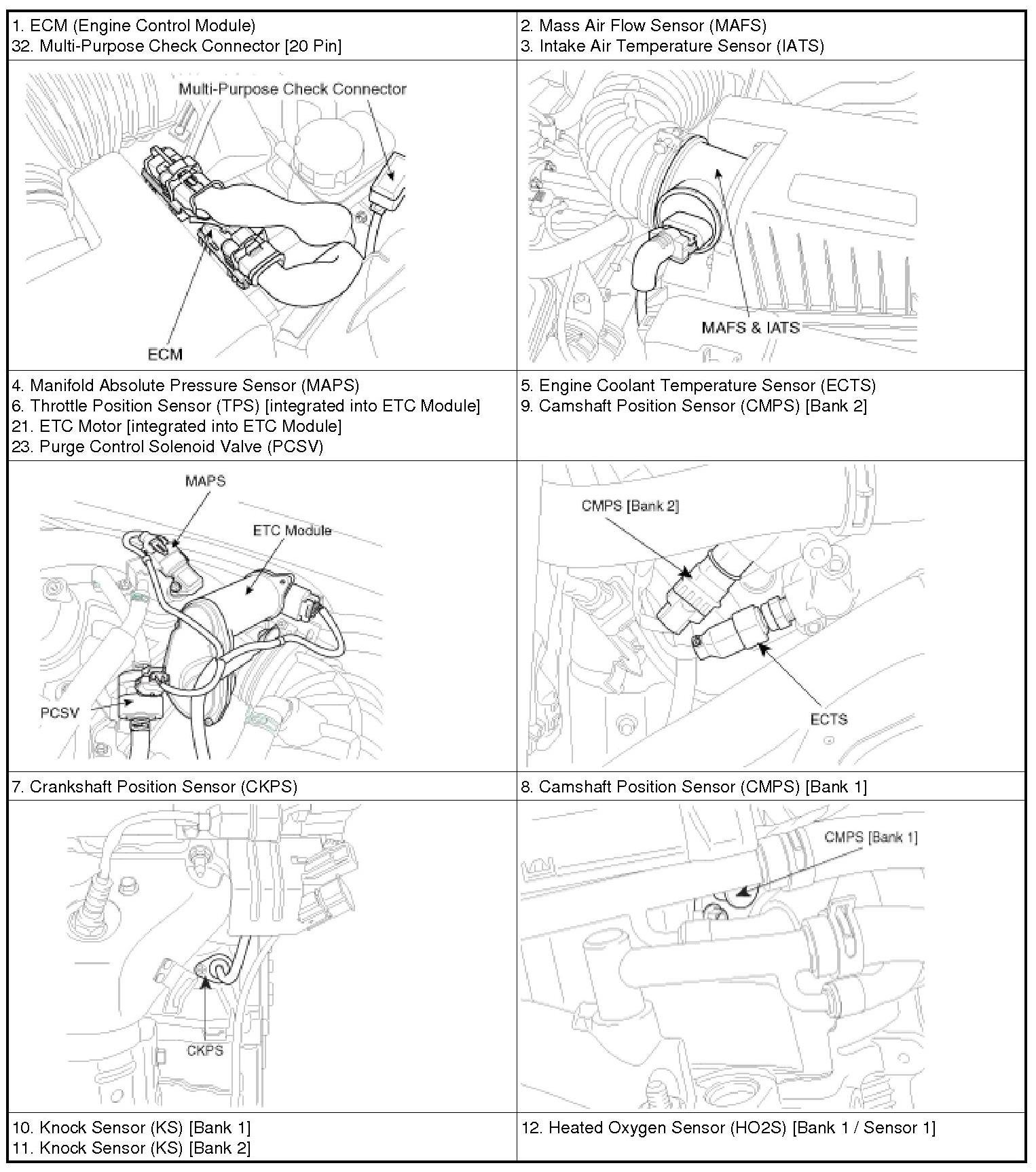 | 1. ECM (Engine Control Module)<br>32. Multi-Purpose Check Connector [20 Pin] | 2. Mass Air Flow Sensor (MAFS)<br>3. Intake Air Temperature Sensor (IATS) |
|---|---|
| Multi-Purpose Check Connector<br>ECM | MAFS & IATS |
| 4. Manifold Absolute Pressure Sensor (MAPS)<br>6. Throttle Position Sensor (TPS) [integrated into ETC Module]<br>21. ETC Motor [integrated into ETC Module]<br>23. Purge Control Solenoid Valve (PCSV) | 5. Engine Coolant Temperature Sensor (ECTS)<br>9. Camshaft Position Sensor (CMPS) [Bank 2] |
| MAPS<br>ETC Module<br>PCSV | CMPS [Bank 2]<br>ECTS |
| 7. Crankshaft Position Sensor (CKPS) | 8. Camshaft Position Sensor (CMPS) [Bank 1] |
| CKPS | CMPS [Bank 1] |
| 10. Knock Sensor (KS) [Bank 1]<br>11. Knock Sensor (KS) [Bank 2] | 12. Heated Oxygen Sensor (HO2S) [Bank 1 / Sensor 1] |