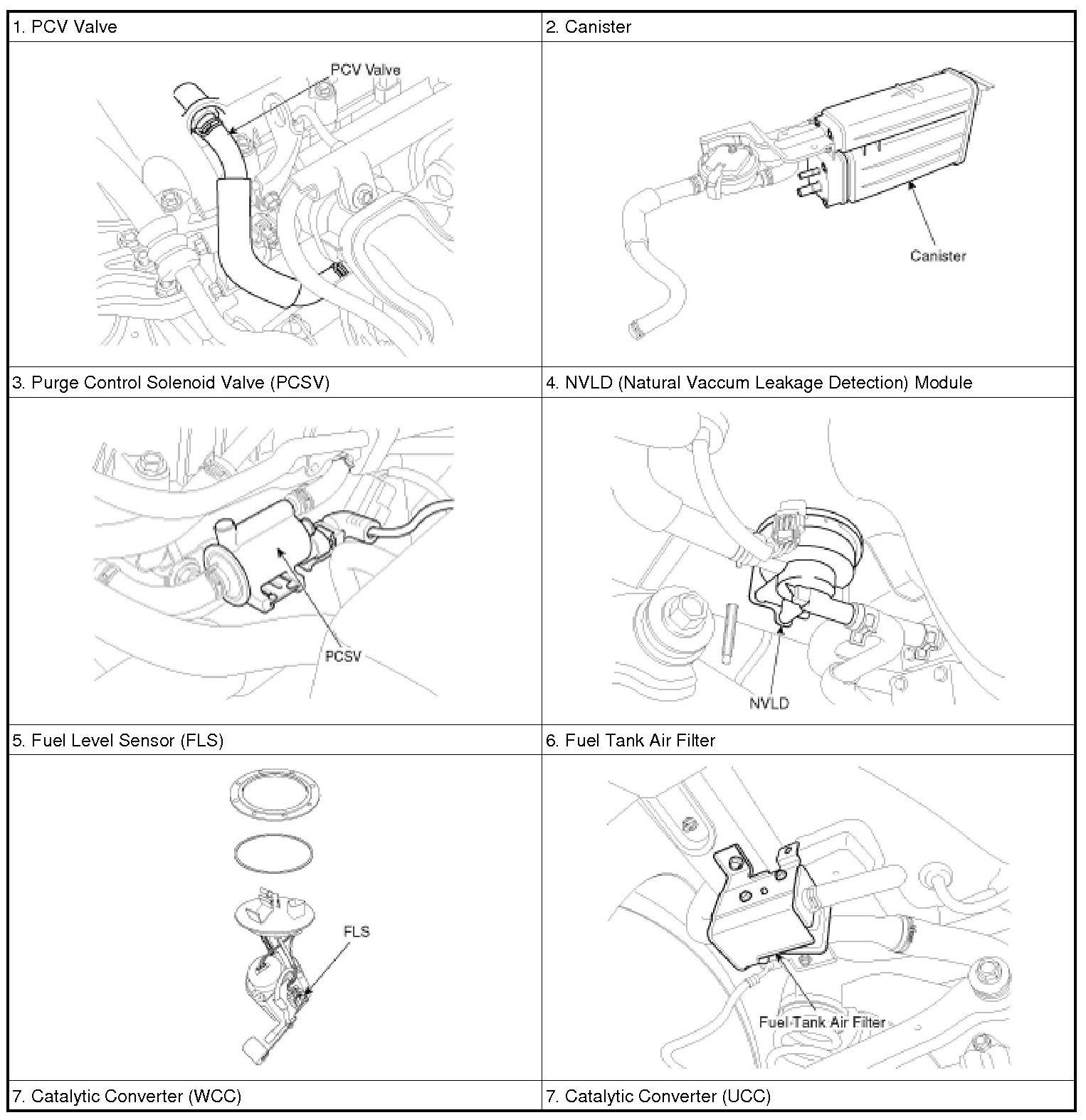 | 1. PCV Valve | 2. Canister |
|---|---|
| PCV Valve | Canister |
| 3. Purge Control Solenoid Valve (PCSV) | 4. NVLD (Natural Vaccum Leakage Detection) Module |
| PCSV | NVLD |
| 5. Fuel Level Sensor (FLS) | 6. Fuel Tank Air Filter |
| FLS | Fuel Tank Air Filter |
| 7. Catalytic Converter (WCC) | 7. Catalytic Converter (UCC) |