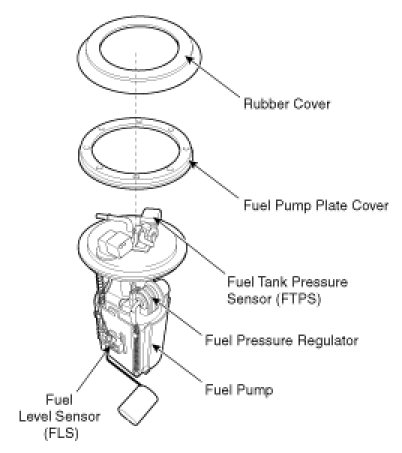 Rubber Cover

Fuel Pump Plate Cover

Fuel Tank Pressure Sensor (FTPS)

Fuel Pressure Regulator

Fuel Pump

Fuel Level Sensor (FLS)