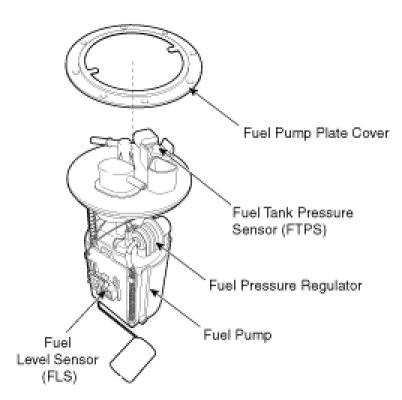 Fuel Pump Plate Cover

Fuel Tank Pressure Sensor (FTPS)

Fuel Pressure Regulator

Fuel Pump

Fuel Level Sensor (FLS)