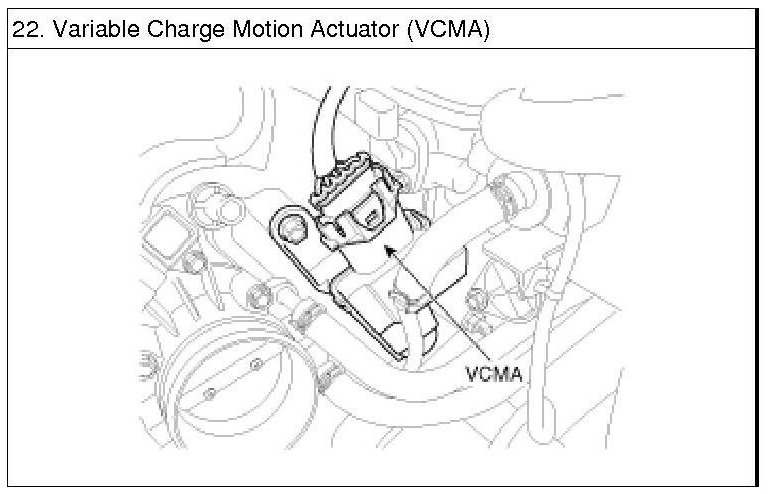 22. Variable Charge Motion Actuator (VCMA)

VCMA