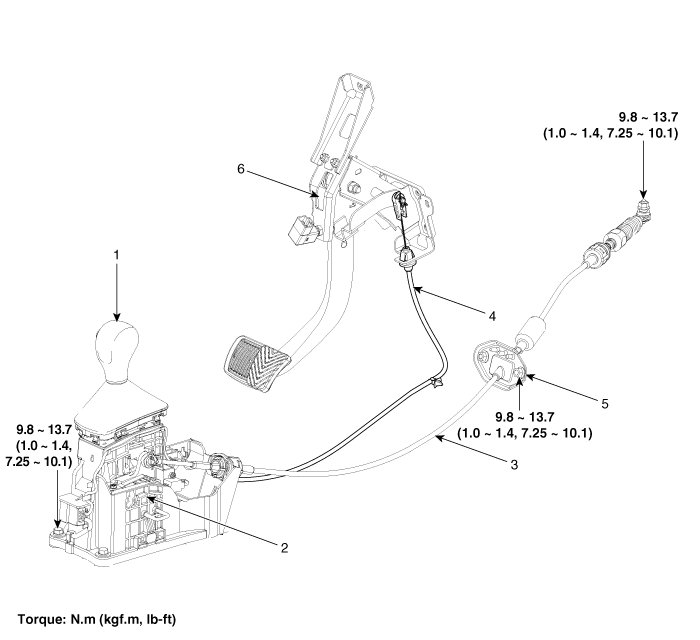 9.8 ~ 13.7
(1.0 ~ 1.4, 7.25 ~ 10.1)

6

1

4

5

9.8 ~ 13.7
(1.0 ~ 1.4, 7.25 ~ 10.1)

9.8 ~ 13.7
(1.0 ~ 1.4,
7.25 ~ 10.1)

3

2

Torque: N.m (kgf.m, lb-ft)