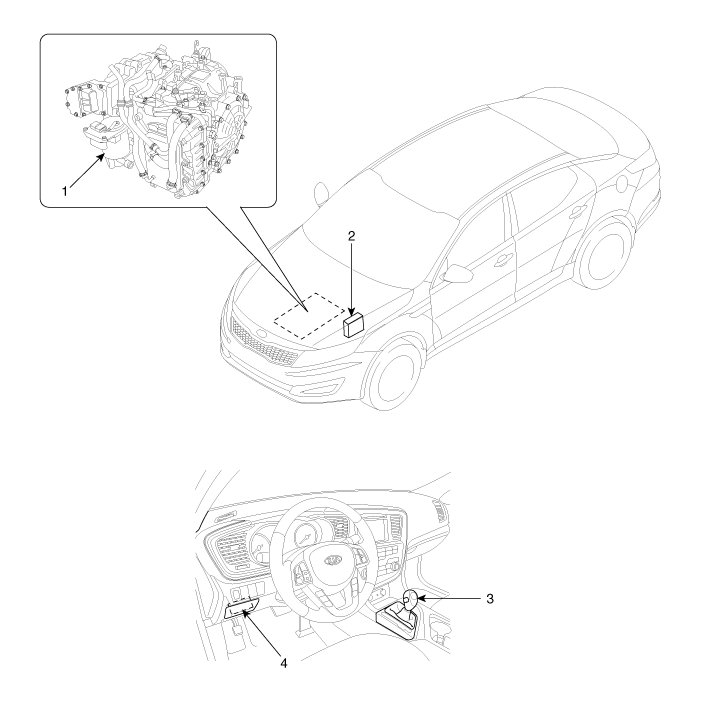 1

2

3

4