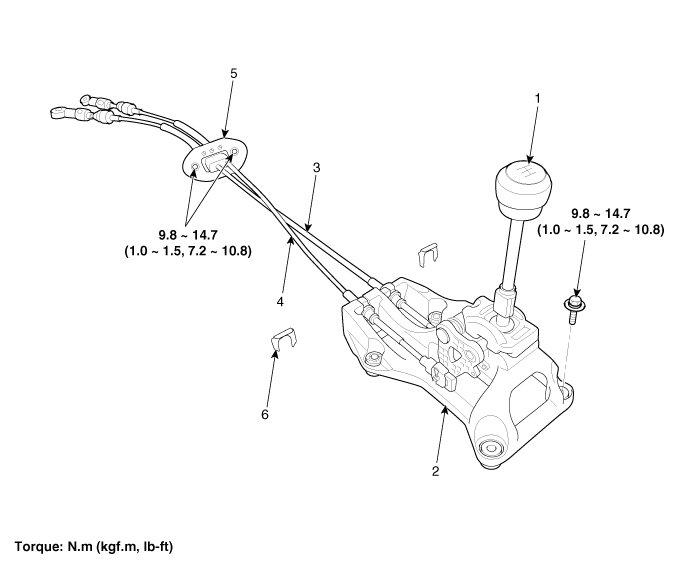 5

1

3

9.8 ~ 14.7
(1.0 ~ 1.5, 7.2 ~ 10.8)

9.8 ~ 14.7
(1.0 ~ 1.5, 7.2 ~ 10.8)

4

6

2

Torque: N.m (kgf.m, lb-ft)