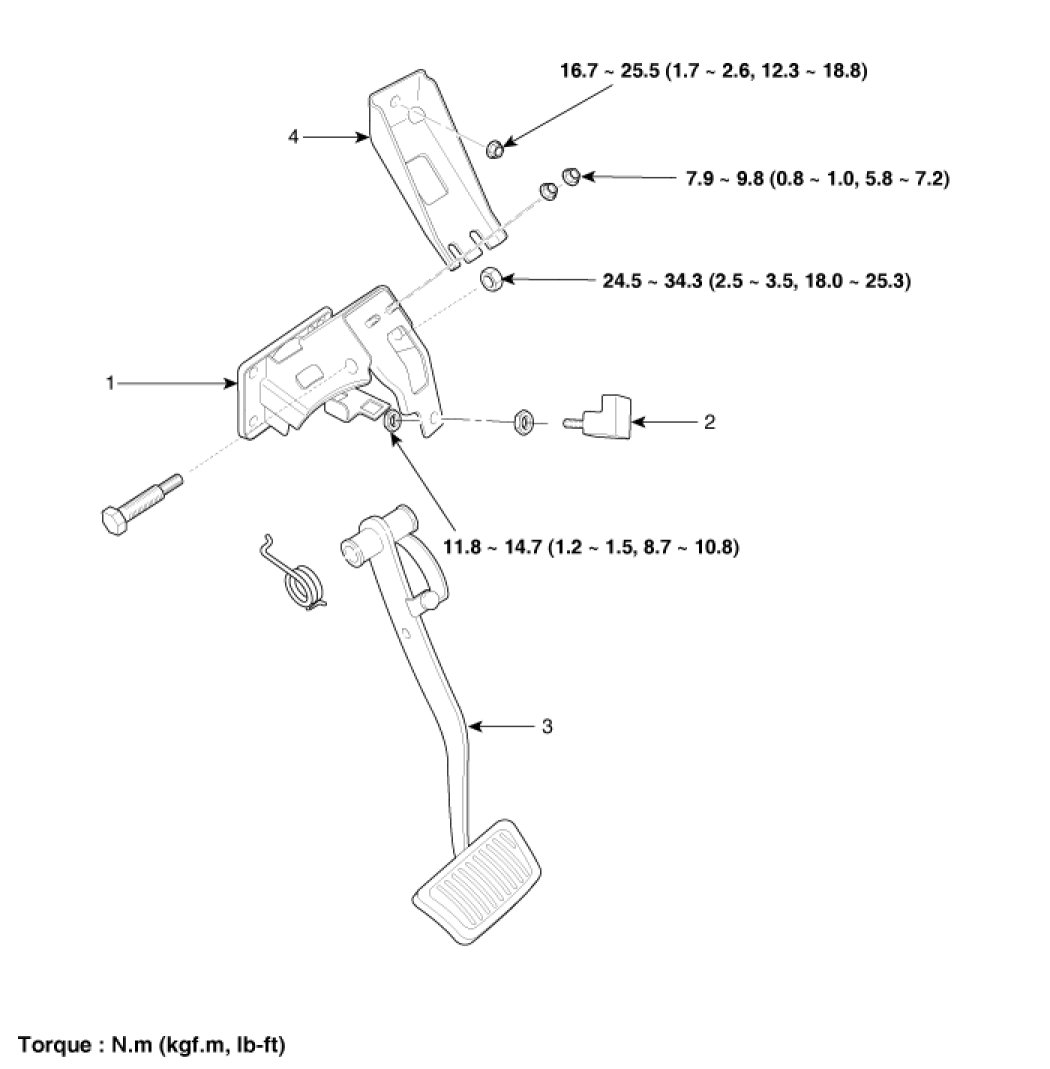 16.7 ~ 25.5 (1.7 ~ 2.6, 12.3 ~ 18.8)

4

7.9 ~ 9.8 (0.8 ~ 1.0, 5.8 ~ 7.2)

24.5 ~ 34.3 (2.5 ~ 3.5, 18.0 ~ 25.3)

1

2

11.8 ~ 14.7 (1.2 ~ 1.5, 8.7 ~ 10.8)

3

Torque : N.m (kgf.m, lb-ft)