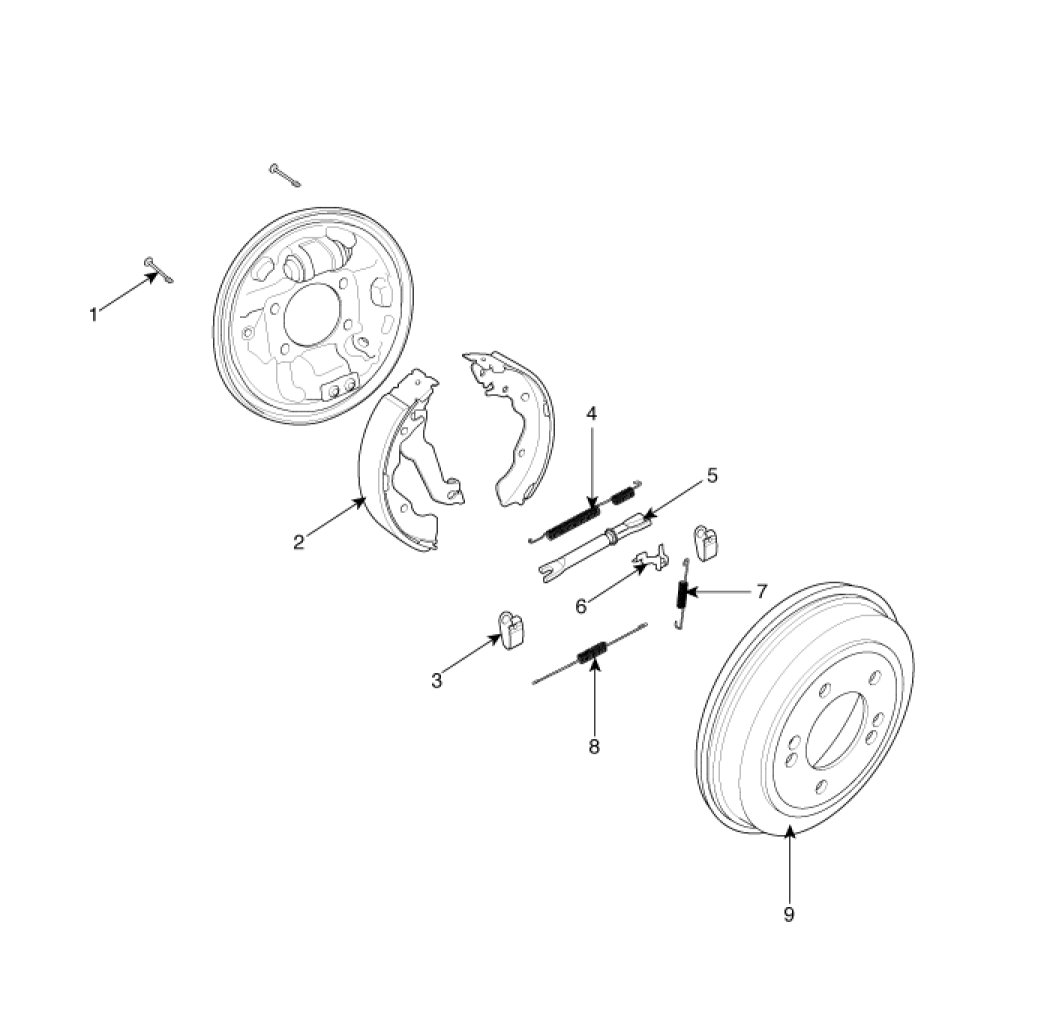 1
2
4
5
6
7
3
8
9