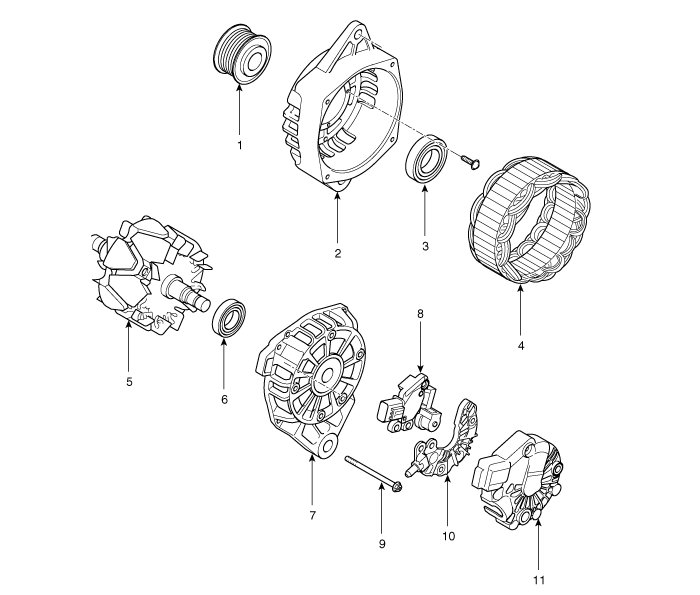 1
2
3
4
5
6
7
8
9
10
11