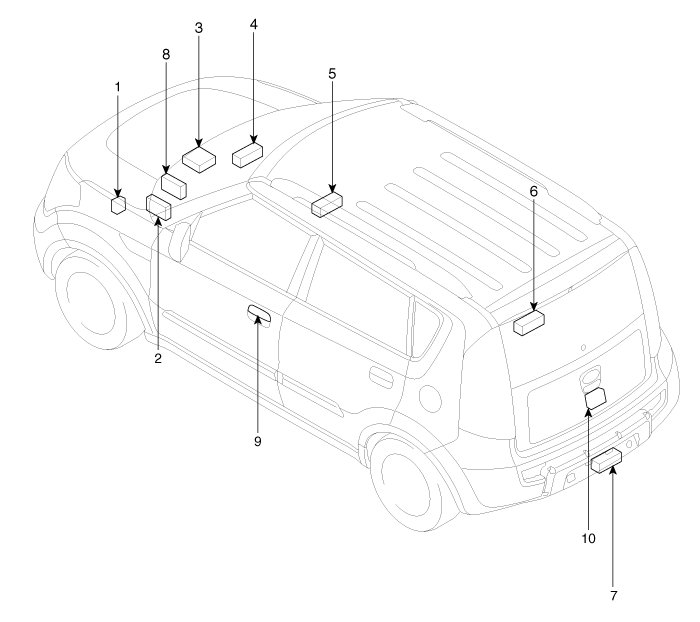 3
4
8
1
5
6
2
9
10
7