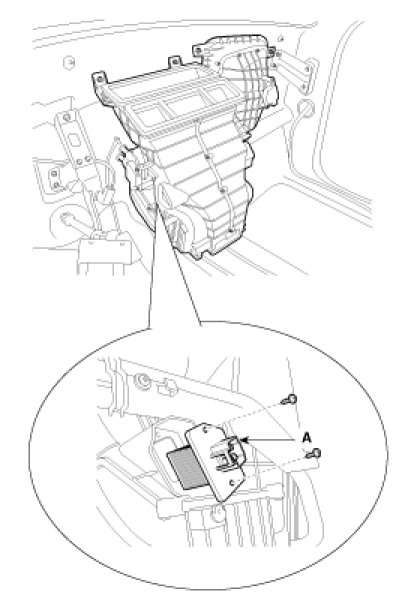 A