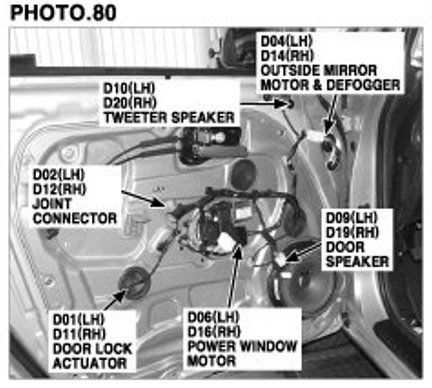 PHOTO.80

D04(LH)
D14(RH)
OUTSIDE MIRROR
MOTOR & DEFOGGER

D10(LH)
D20(RH)
TWEETER SPEAKER

D02(LH)
D12(RH)
JOINT
CONNECTOR

D09(LH)
D19(RH)
DOOR
SPEAKER

D01(LH)
D11(RH)
DOOR LOCK
ACTUATOR

D06(LH)
D16(RH)
POWER WINDOW
MOTOR