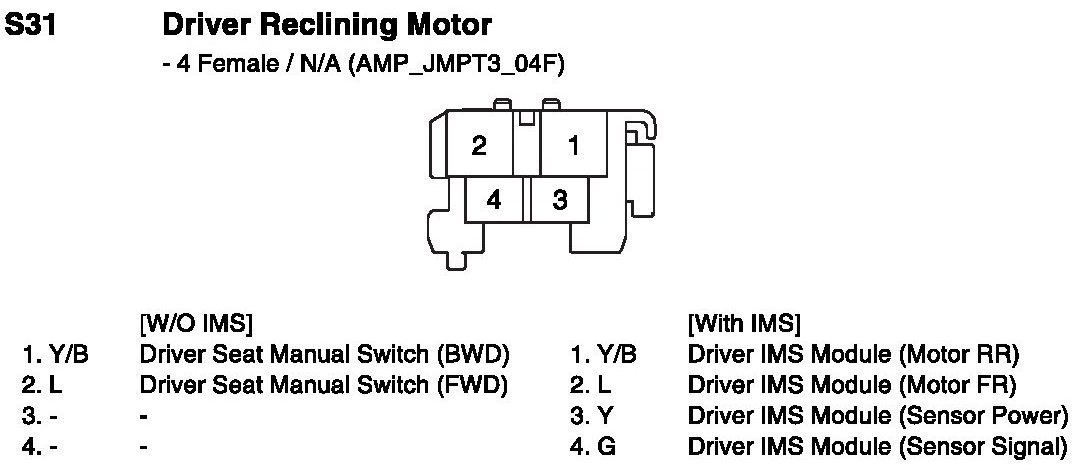 S31 Driver Reclining Motor
- 4 Female / N/A (AMP_JMPT3_04F)

2 1
4 3

[W/O IMS]
1. Y/B Driver Seat Manual Switch (BWD)
2. L Driver Seat Manual Switch (FWD)
3. - -
4. - -

[With IMS]
1. Y/B Driver IMS Module (Motor RR)
2. L Driver IMS Module (Motor FR)
3. Y Driver IMS Module (Sensor Power)
4. G Driver IMS Module (Sensor Signal)