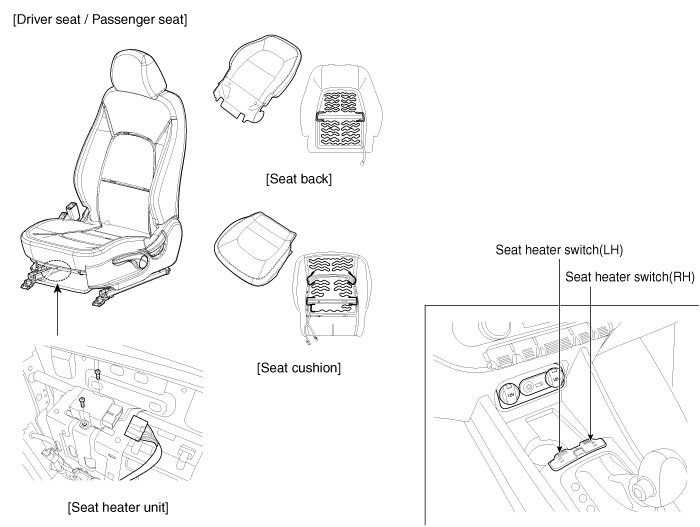 [Driver seat / Passenger seat]

[Seat back]

[Seat cushion]

[Seat heater unit]

Seat heater switch(LH)

Seat heater switch(RH)