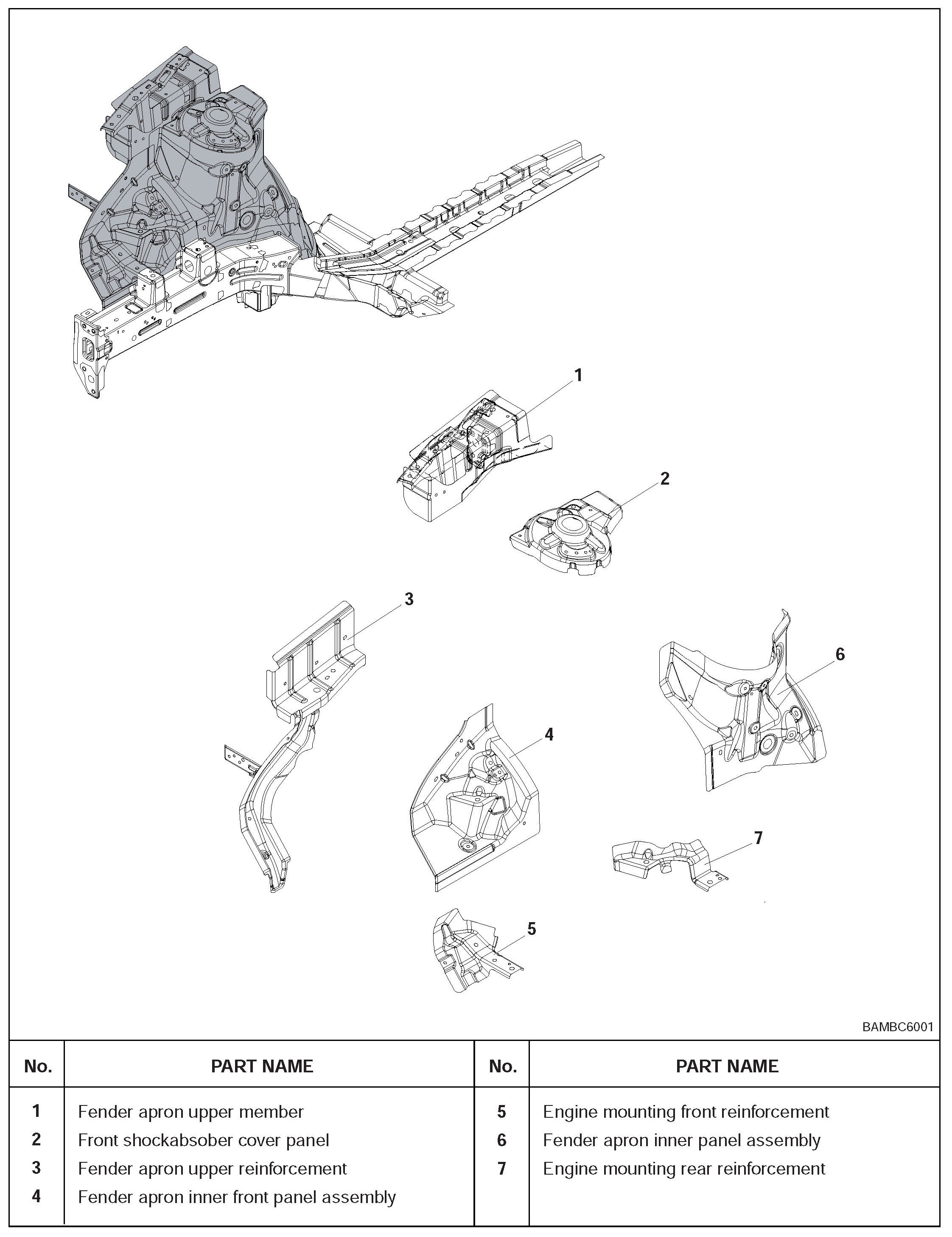 1

2

3

6

4

7

5

BAMBC6001

| No. | PART NAME | No. | PART NAME |
|---|---|---|---|
| 1 | Fender apron upper member | 5 | Engine mounting front reinforcement |
| 2 | Front shockabsober cover panel | 6 | Fender apron inner panel assembly |
| 3 | Fender apron upper reinforcement | 7 | Engine mounting rear reinforcement |
| 4 | Fender apron inner front panel assembly | | |