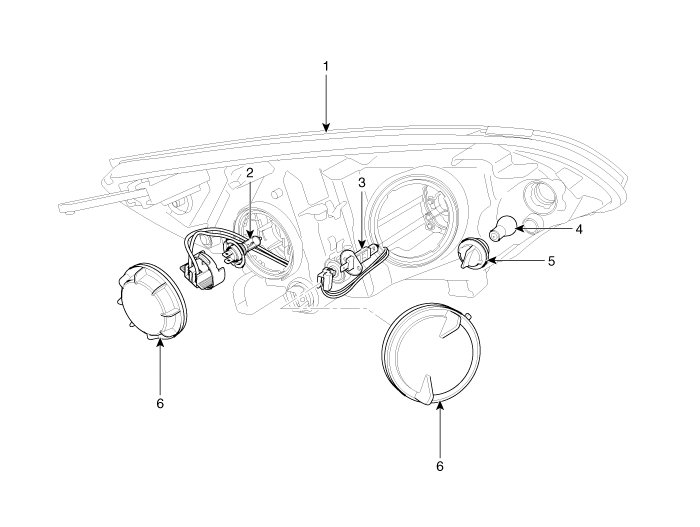 1
2
3
4
5
6
6