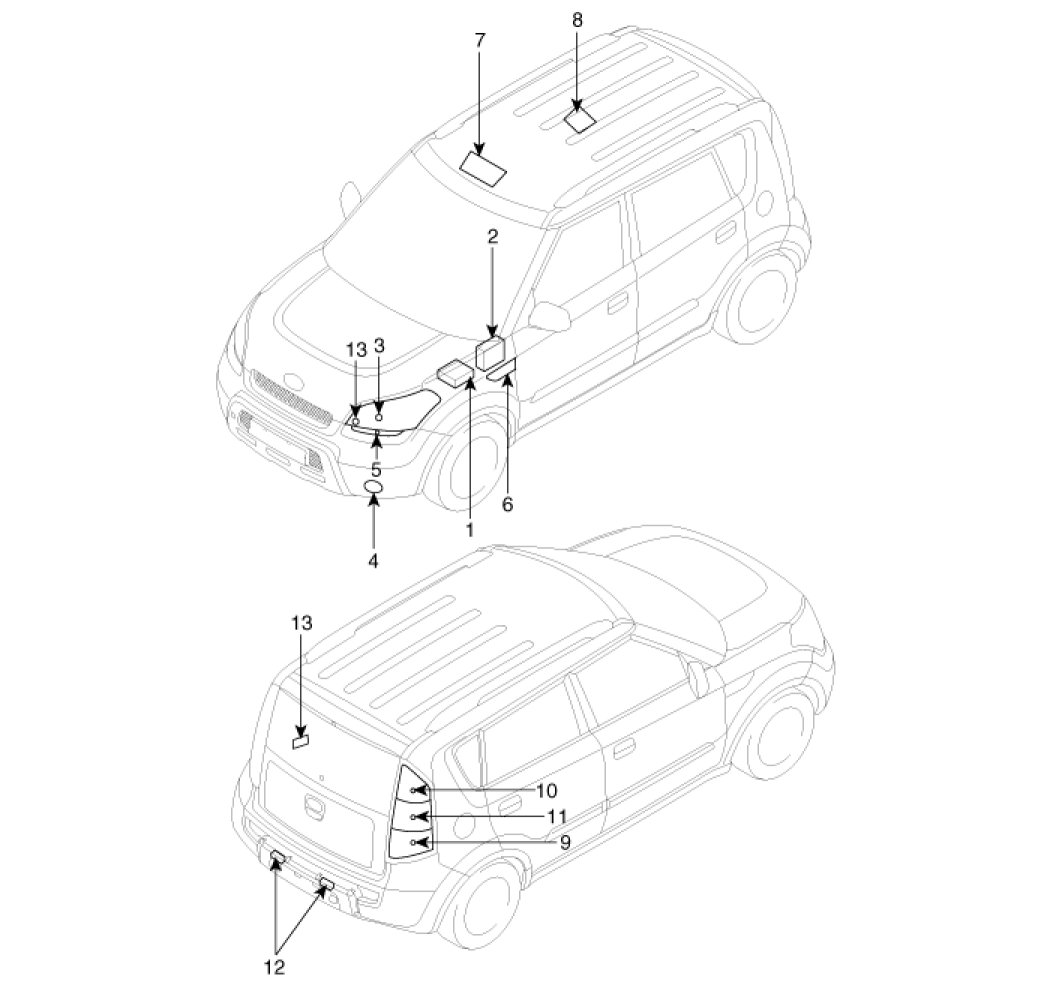 7
8
2
13
3
5
4
1
6
13
10
11
9
12